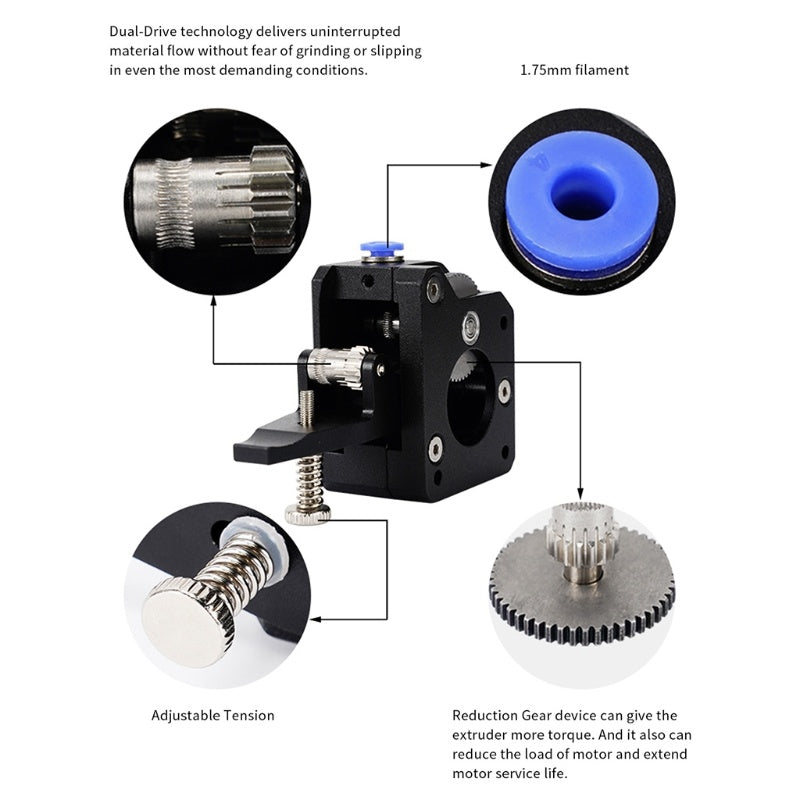 Dual-Drive technology delivers uninterrupted material flow without fear of grinding or slipping in even the most demanding conditions.

1.75mm filament

Adjustable Tension

Reduction Gear device can give the extruder more torque. And it also can reduce the load of motor and extend motor service life.